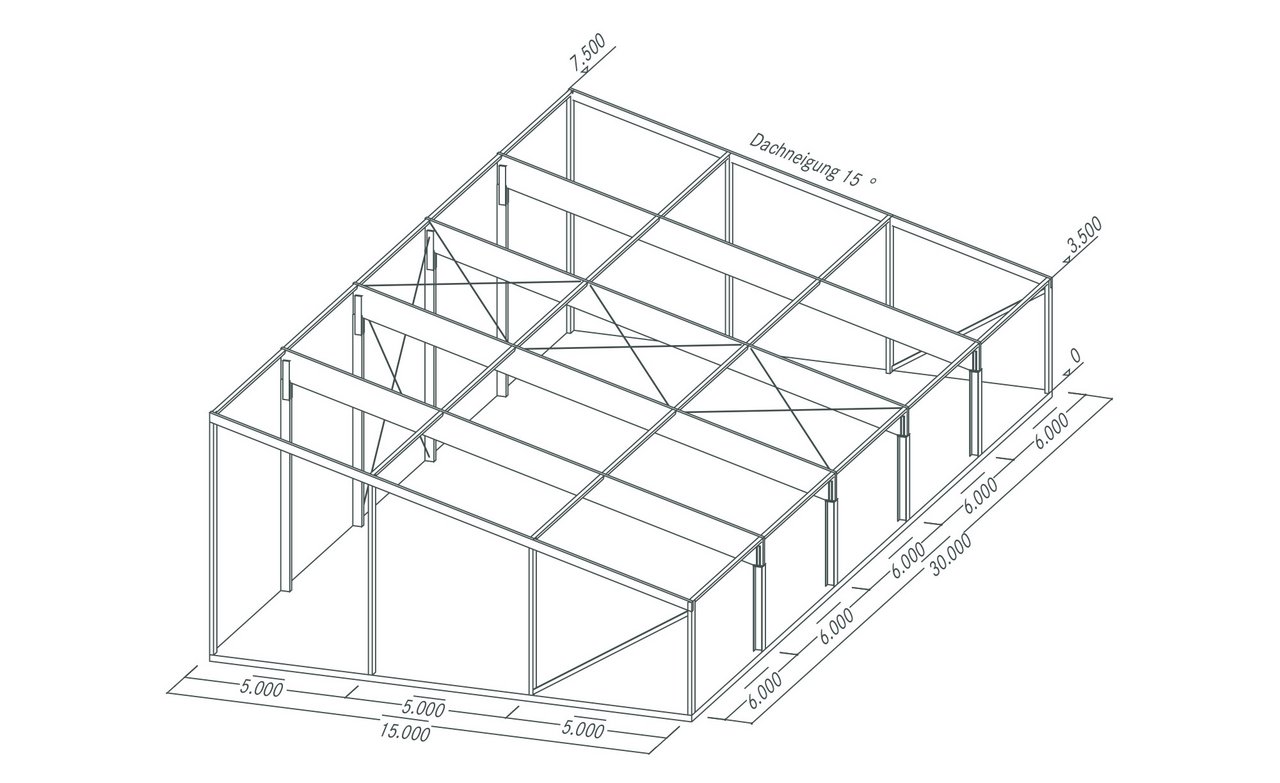 7.500

Dachneigung 15 °

3.500

0

6.000
6.000
6.000
6.000
6.000
30.000

5.000
5.000
5.000
15.000